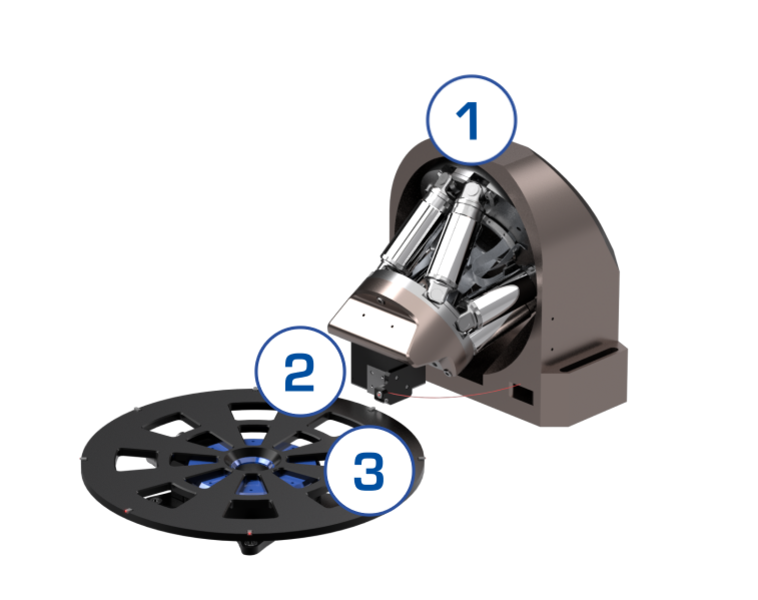 1
2
3